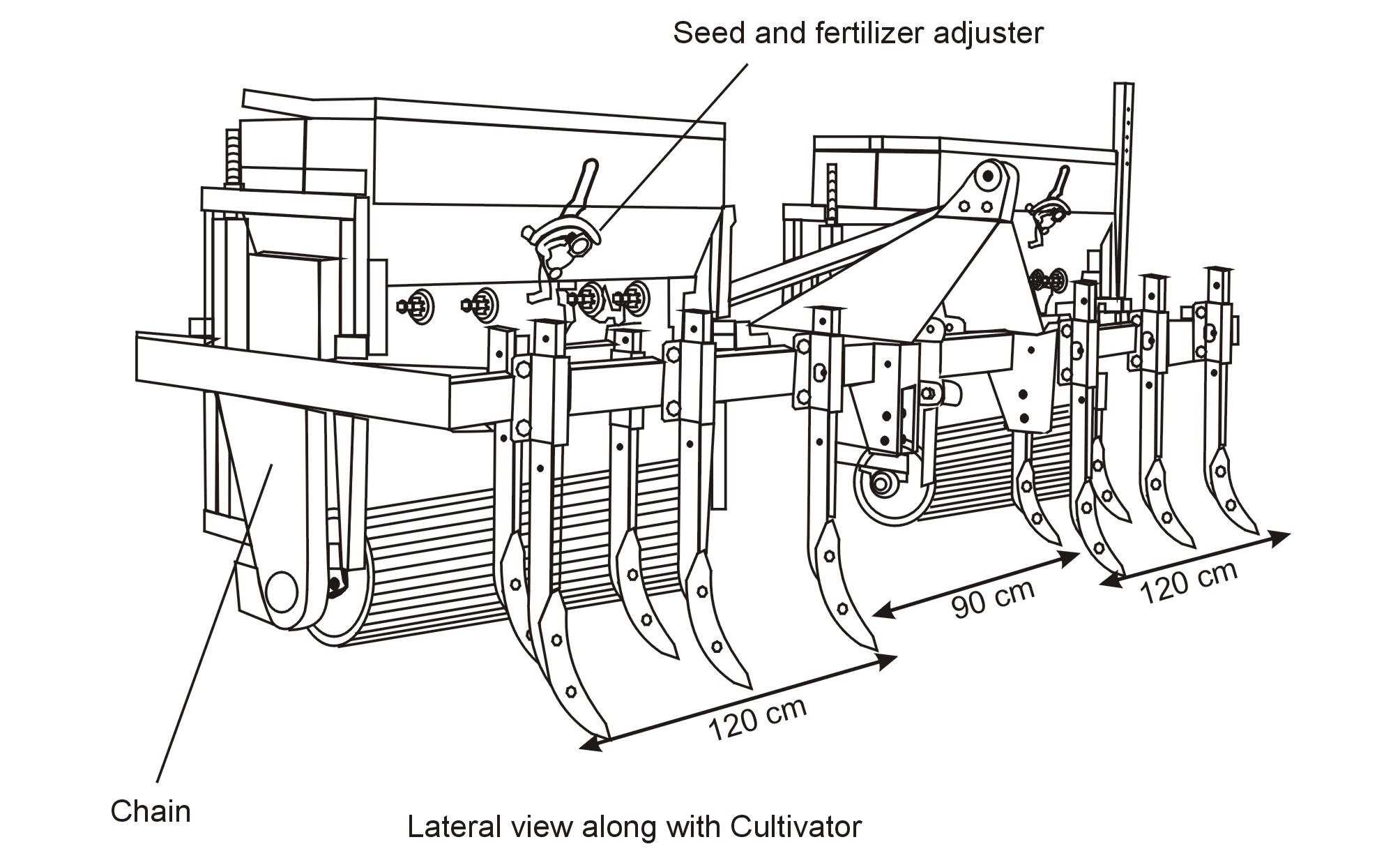 Seed and fertilizer adjuster

90 cm

120 cm

120 cm

Chain

Lateral view along with Cultivator